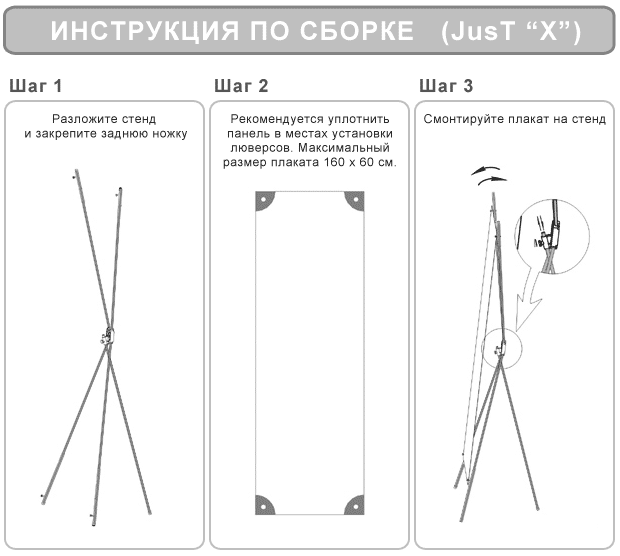 ИНСТРУКЦИЯ ПО СБОРКЕ (JusT “X”)

Шаг 1

Разложите стенд и закрепите заднюю ножку

Шаг 2

Рекомендуется уплотнить панель в местах установки люверсов. Максимальный размер плаката 160 х 60 см.

Шаг 3

Смонтируйте плакат на стенд